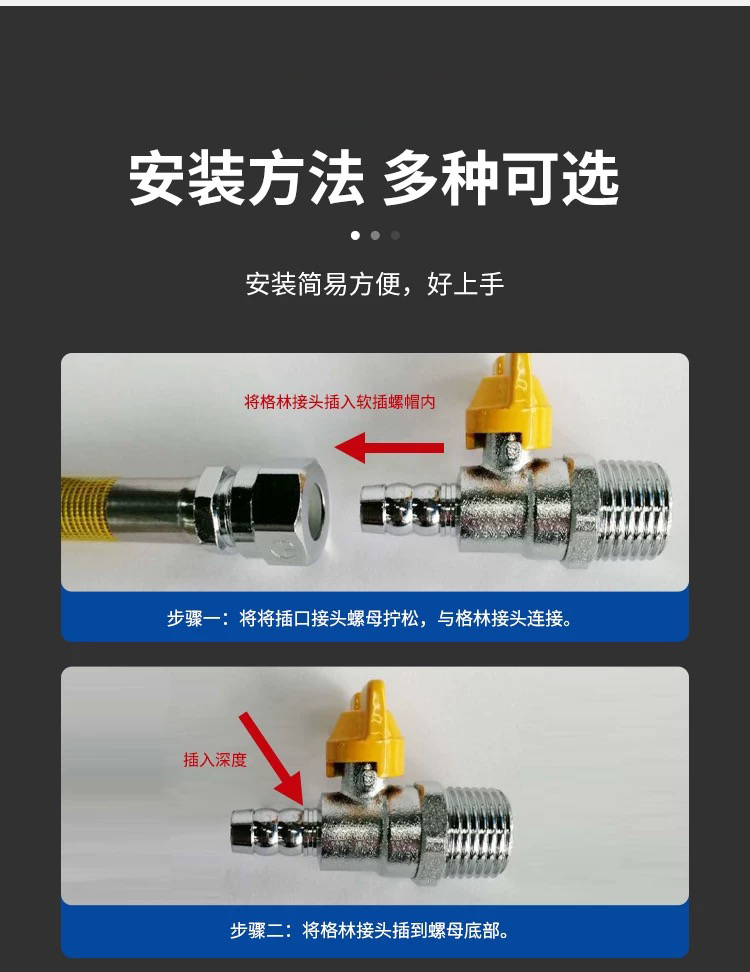 安装方法 多种可选

安装简易方便，好上手

将格林接头插入软插螺帽内

步骤一：将将插口接头螺母拧松，与格林接头连接。

插入深度

步骤二：将格林接头插到螺母底部。