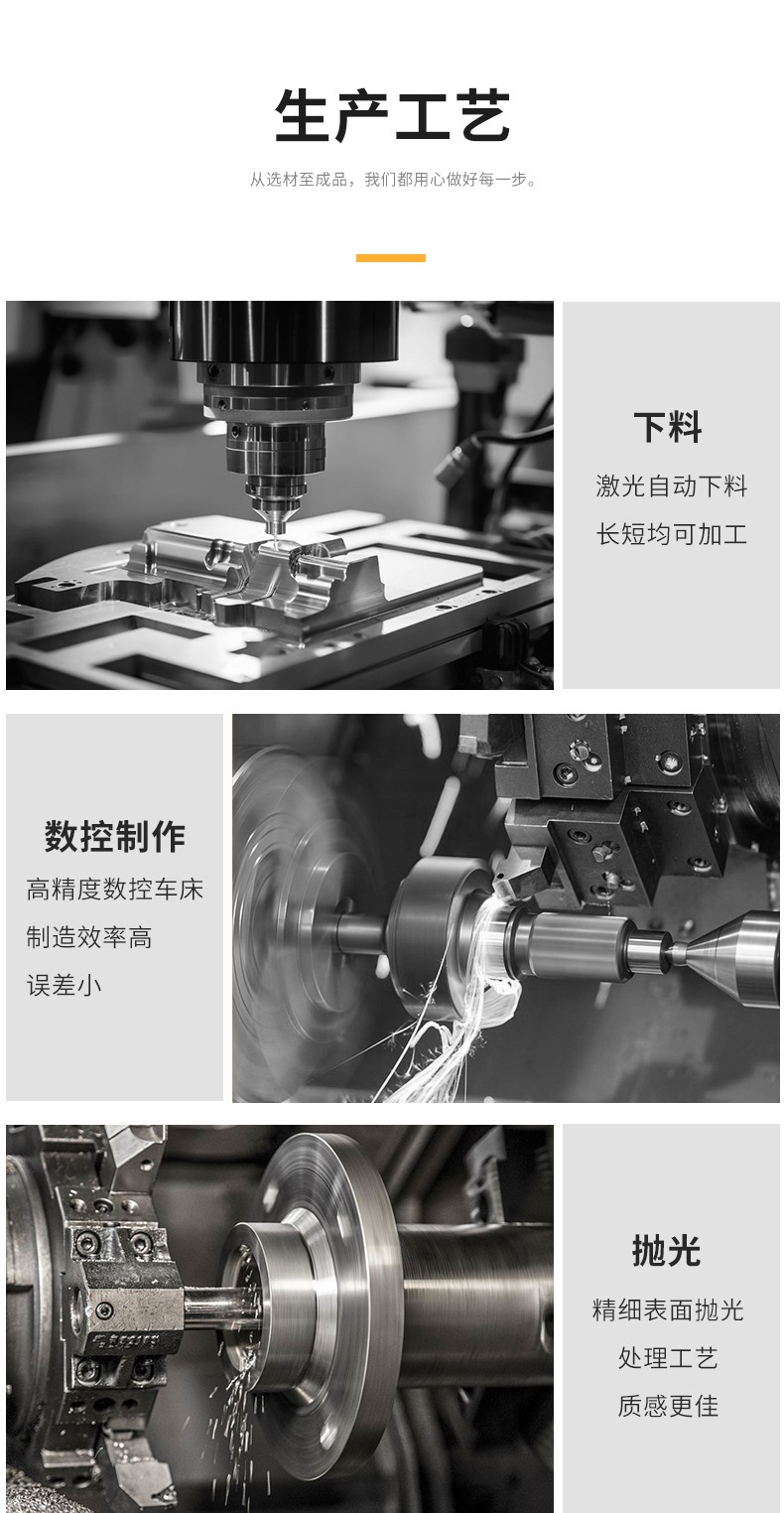 生产工艺

从选材至成品，我们都用心做好每一步。

下料

激光自动下料

长短均可加工

数控制作

高精度数控车床

制造效率高

误差小

抛光

精细表面抛光

处理工艺

质感更佳